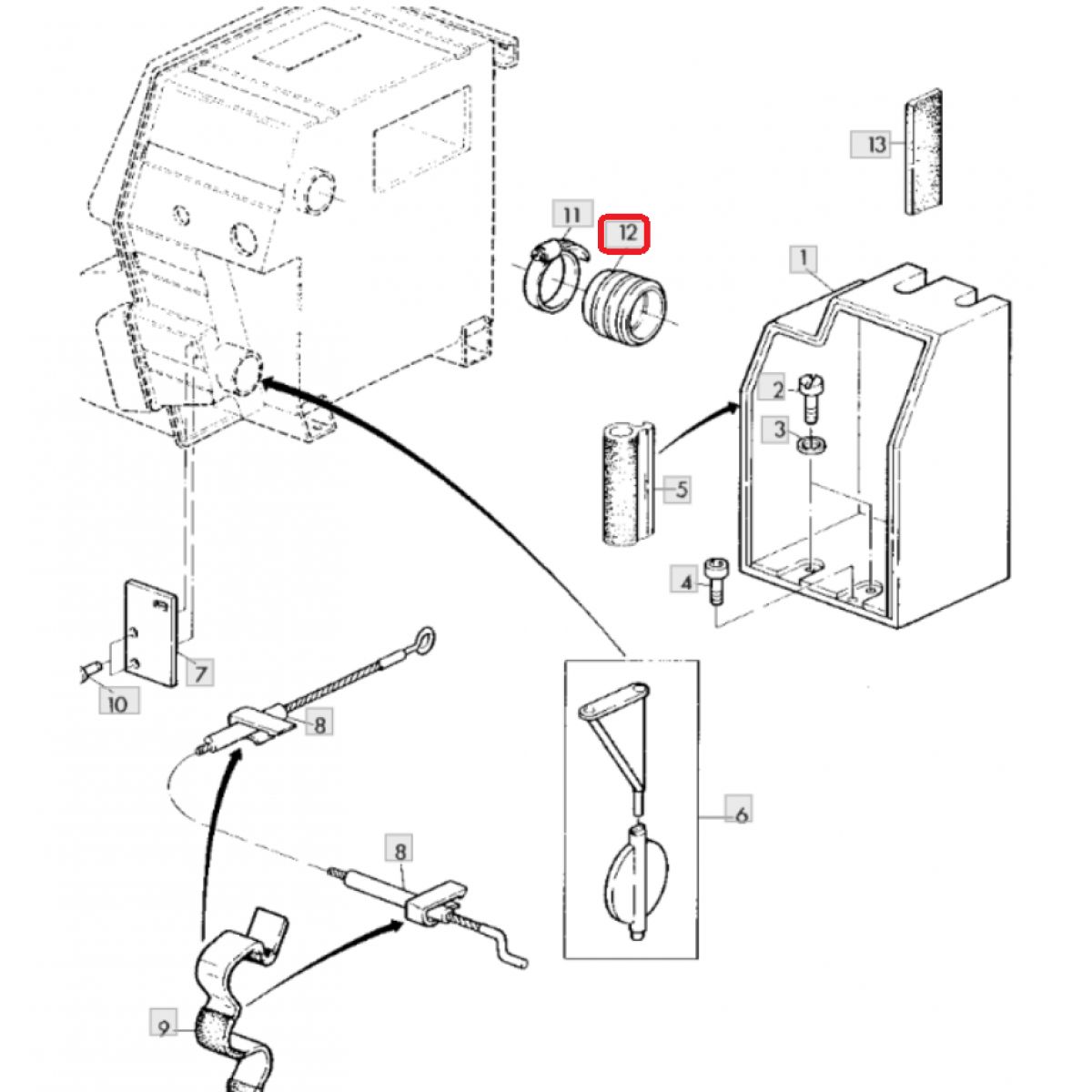 13
11
12
1
2
3
5
4
7
10
8
6
8
9