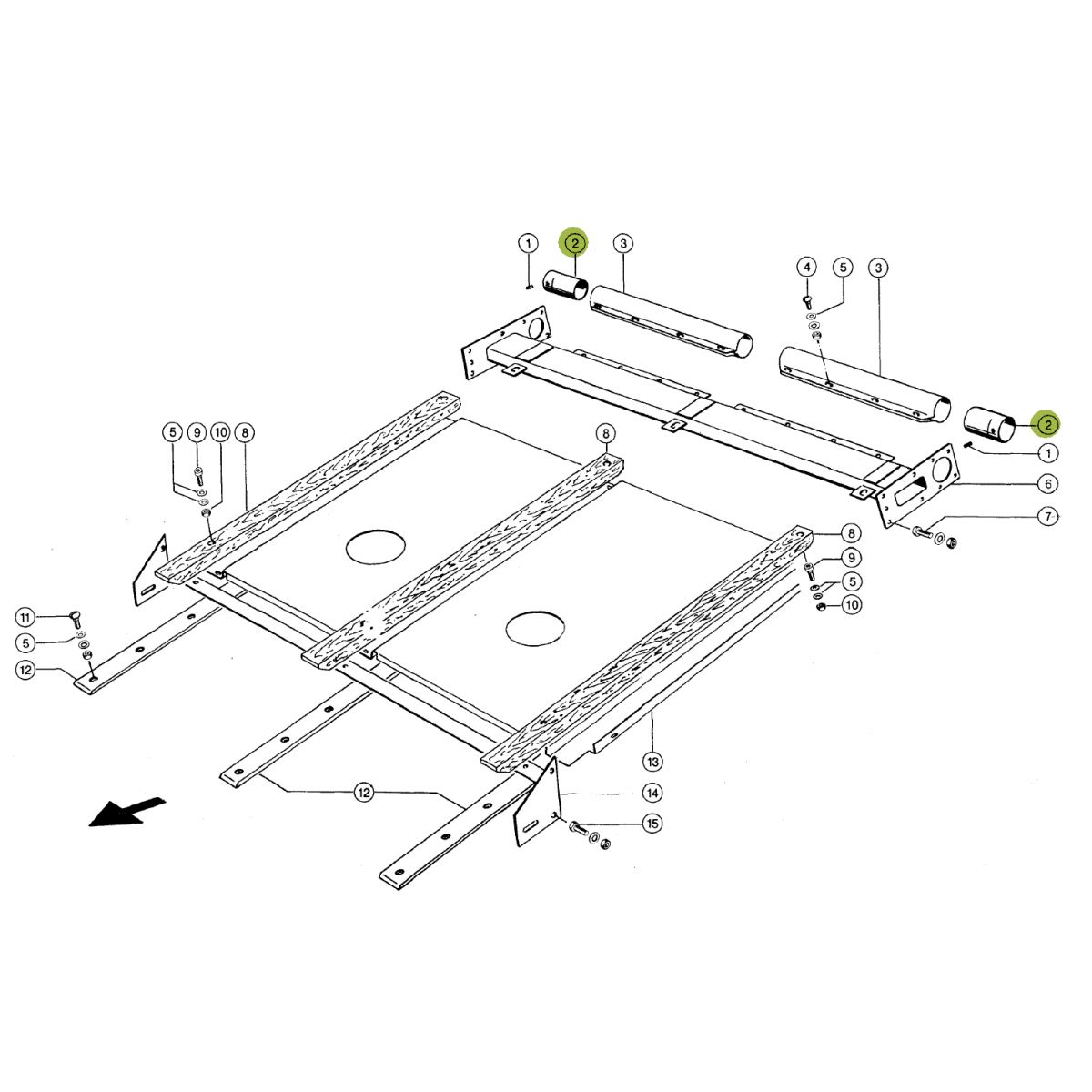 1
2
3
4
5
3
2
1
6
7
5
9
10
8
8
8
9
5
10
11
5
12
13
12
14
15